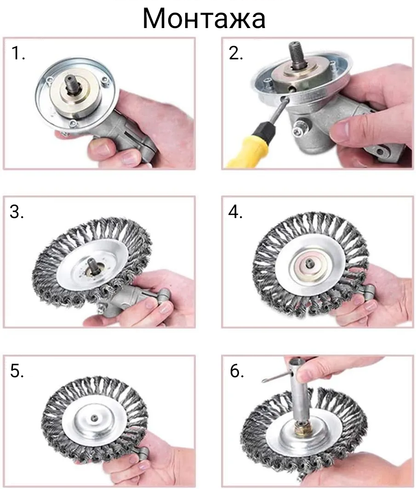 Монтажа

1.

2.

3.

4.

5.

6.